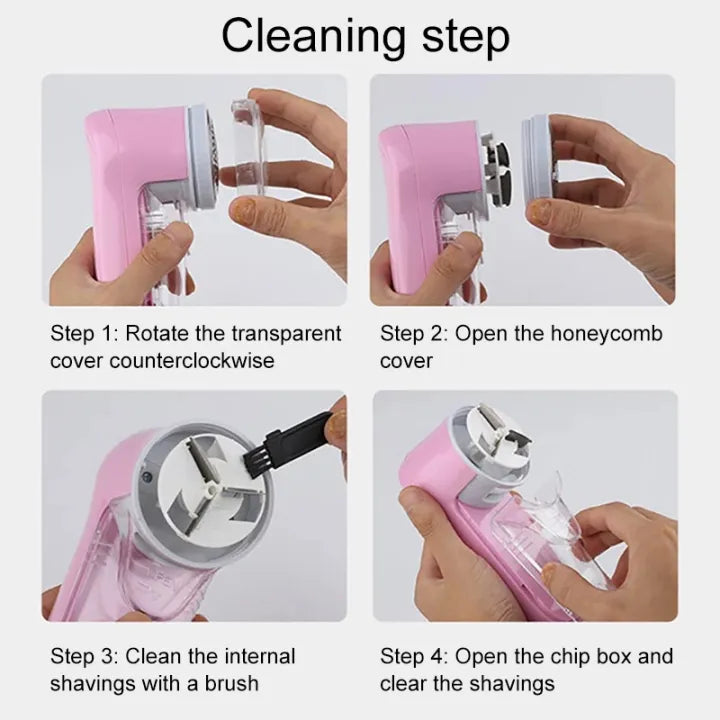 Cleaning step

Step 1: Rotate the transparent cover counterclockwise

Step 2: Open the honeycomb cover

Step 3: Clean the internal shavings with a brush

Step 4: Open the chip box and clear the shavings